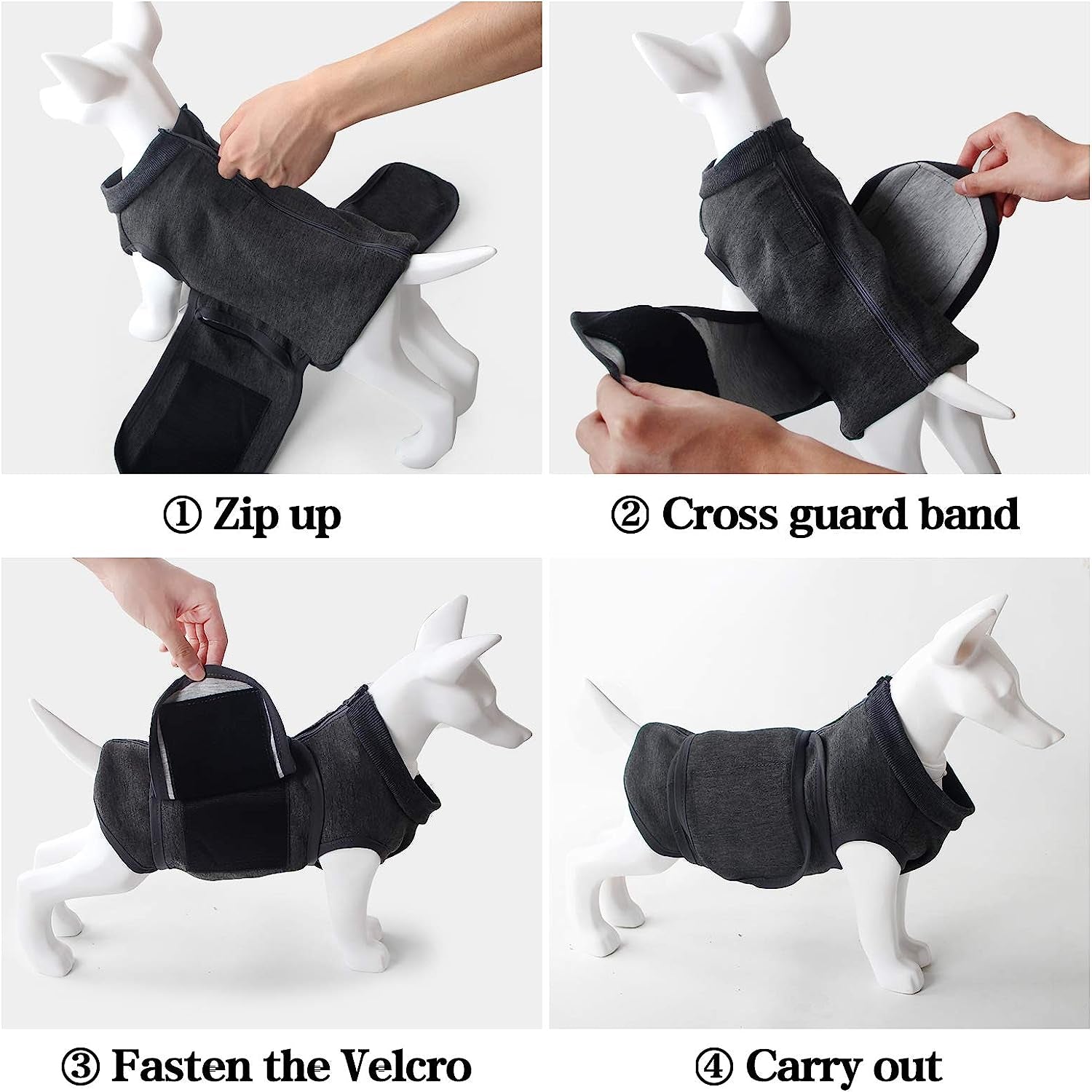 ① Zip up

② Cross guard band

③ Fasten the Velcro

④ Carry out