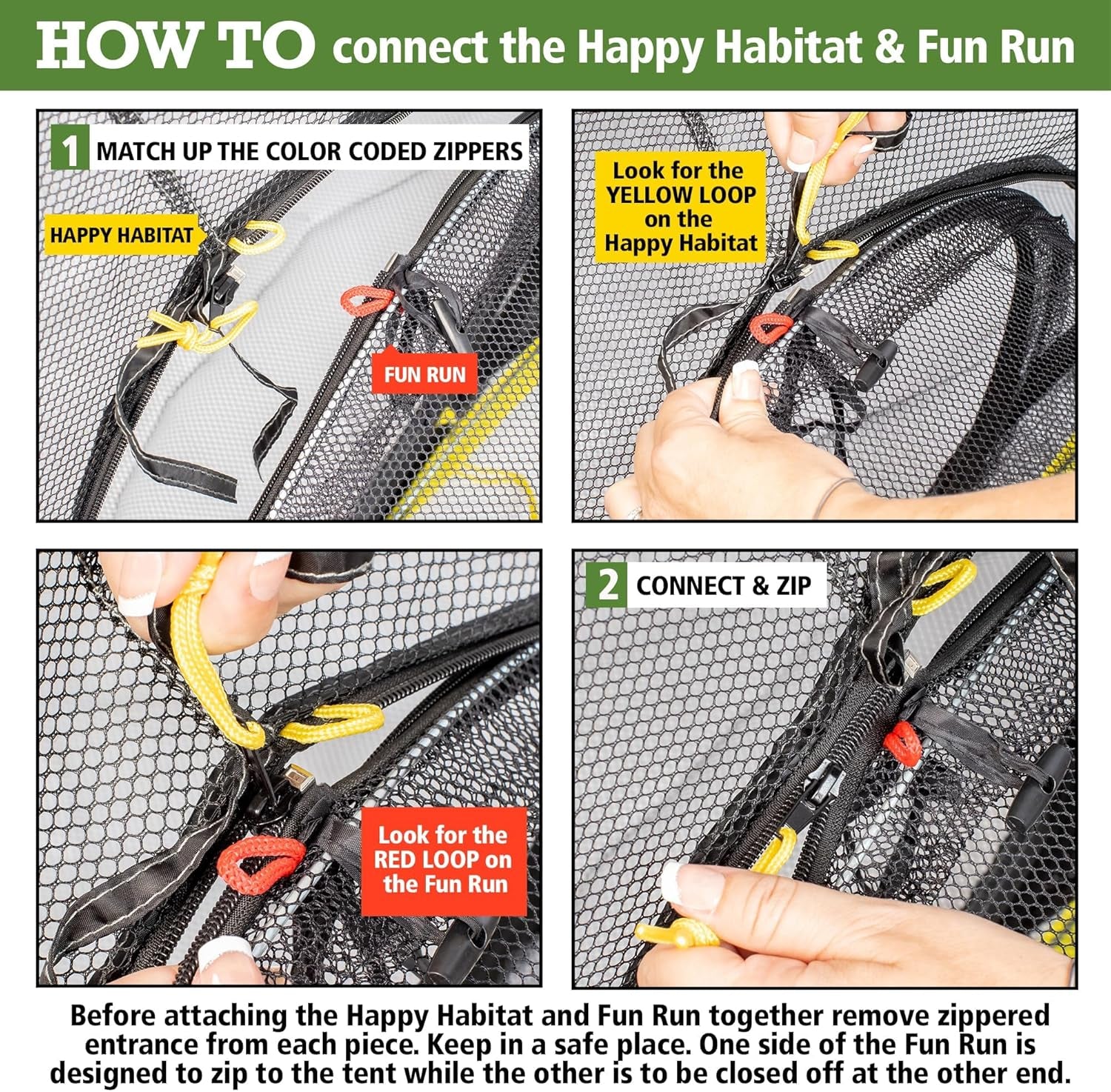 HOW TO connect the Happy Habitat & Fun Run

1 MATCH UP THE COLOR CODED ZIPPERS

HAPPY HABITAT

FUN RUN

Look for the YELLOW LOOP on the Happy Habitat

Look for the RED LOOP on the Fun Run

2 CONNECT & ZIP

Before attaching the Happy Habitat and Fun Run together remove zippered entrance from each piece. Keep in a safe place. One side of the Fun Run is designed to zip to the tent while the other is to be closed off at the other end.