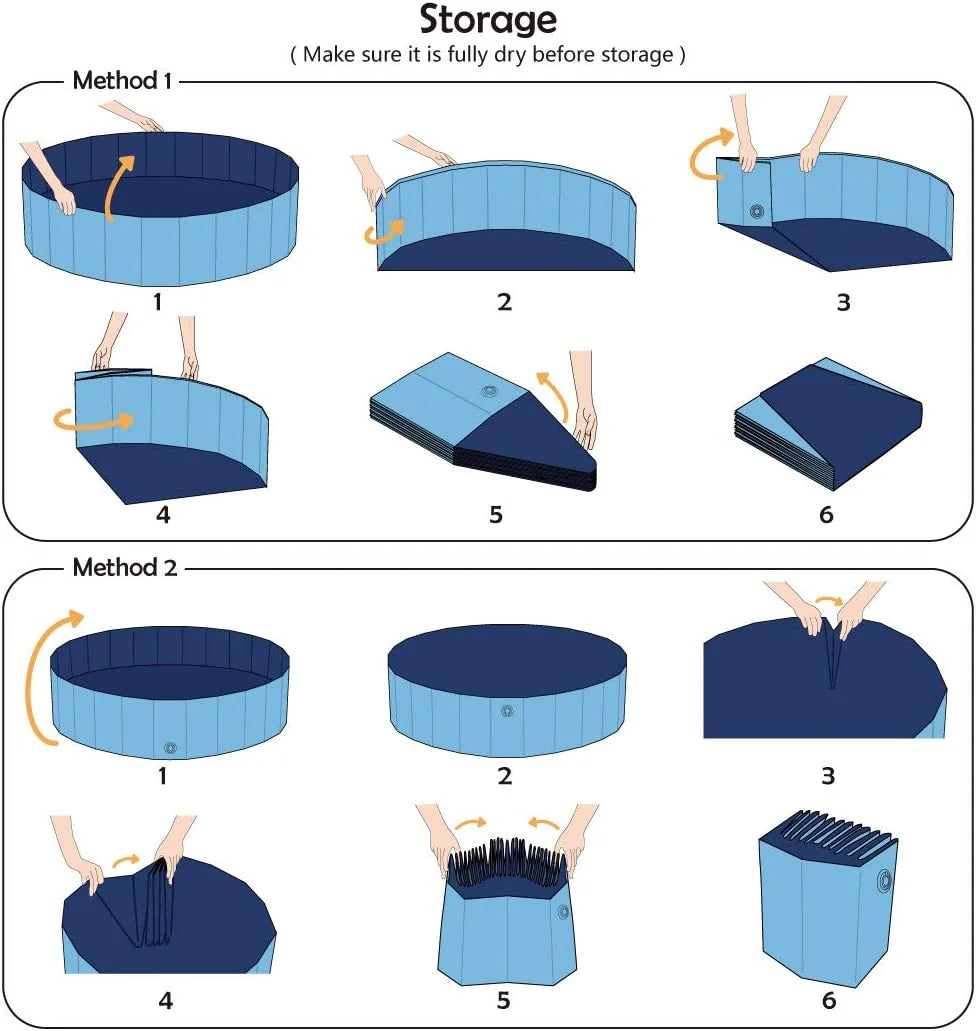 Storage
( Make sure it is fully dry before storage )

Method 1

1
2
3
4
5
6

Method 2

1
2
3
4
5
6