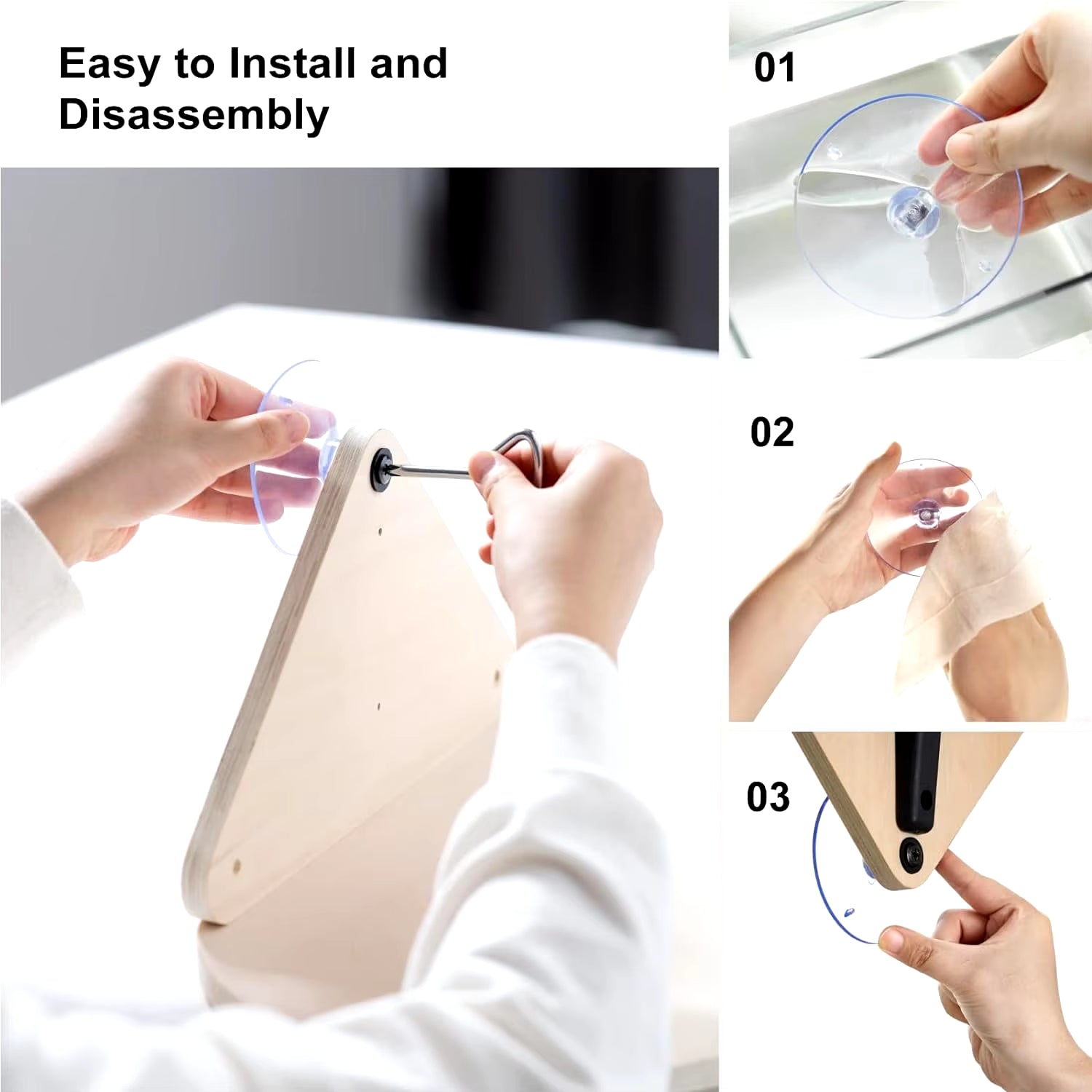 Easy to Install and Disassembly

01

02

03